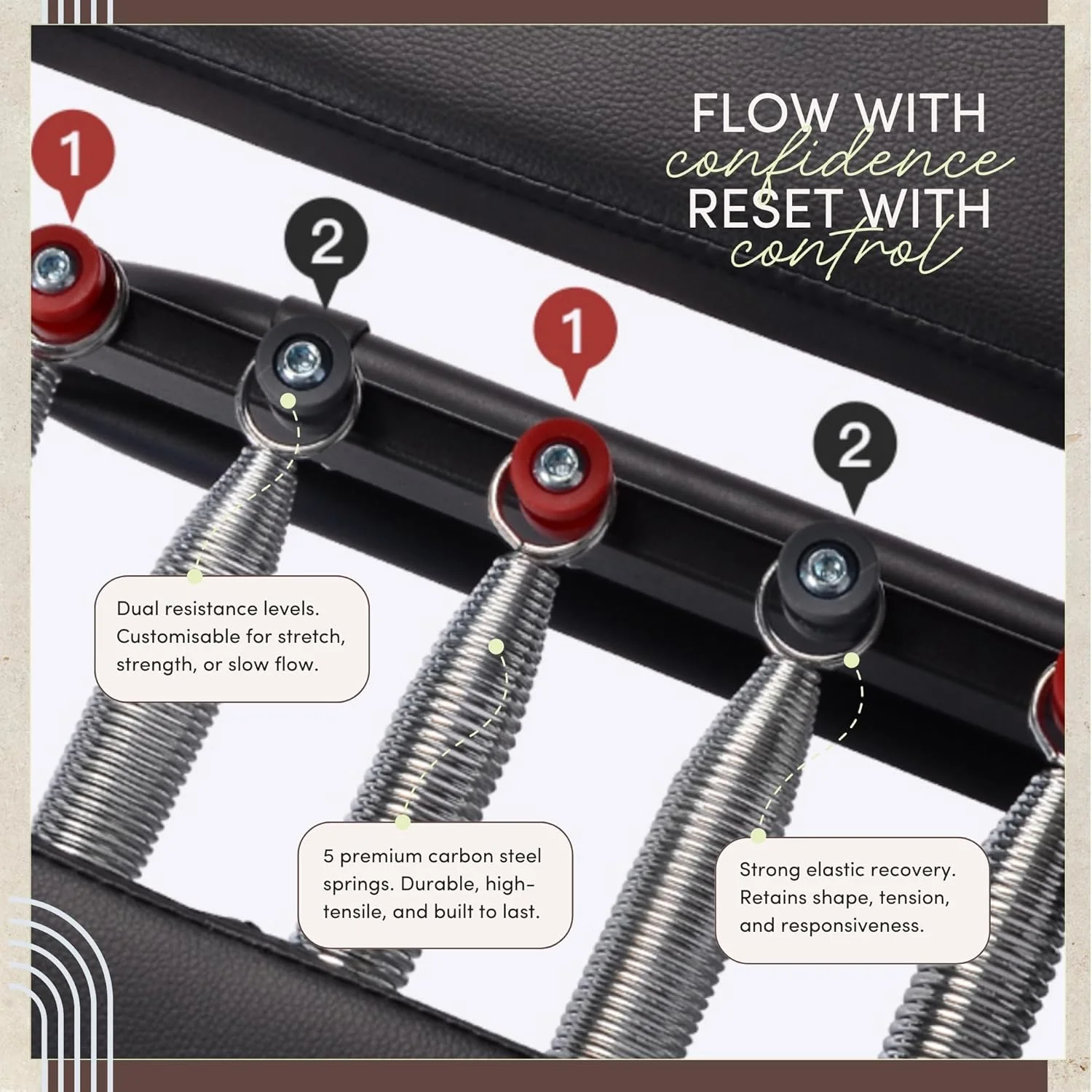 FLOW WITH
confidence
RESET WITH
control

1

2

1

2

Dual resistance levels. Customisable for stretch, strength, or slow flow.

5 premium carbon steel springs. Durable, high-tensile, and built to last.

Strong elastic recovery. Retains shape, tension, and responsiveness.